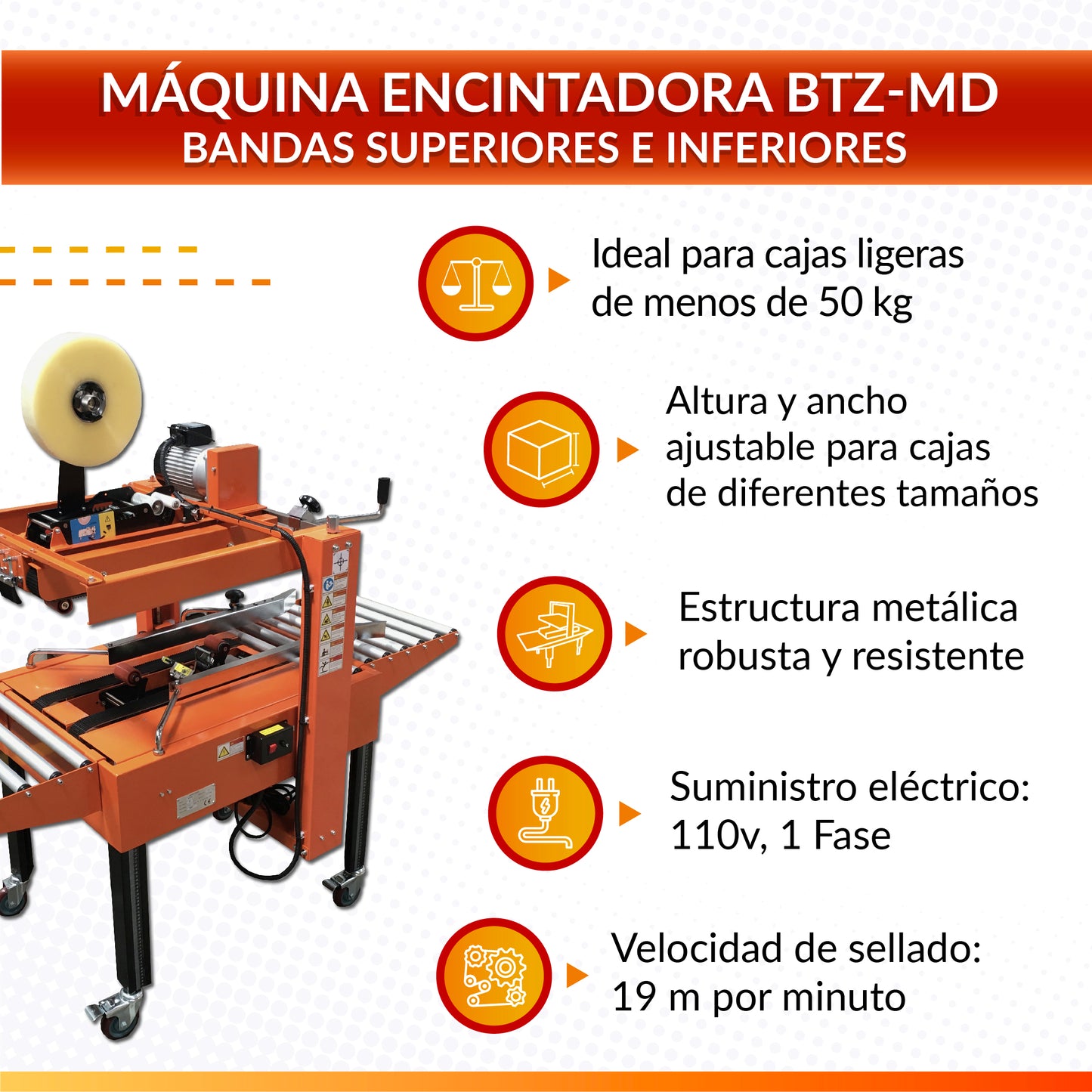 MÁQUINA ENCINTADORA BTZ-MD
BANDAS SUPERIORES E INFERIORES

Ideal para cajas ligeras de menos de 50 kg

Altura y ancho ajustable para cajas de diferentes tamaños

Estructura metálica robusta y resistente

Suministro eléctrico: 110v, 1 Fase

Velocidad de sellado: 19 m por minuto